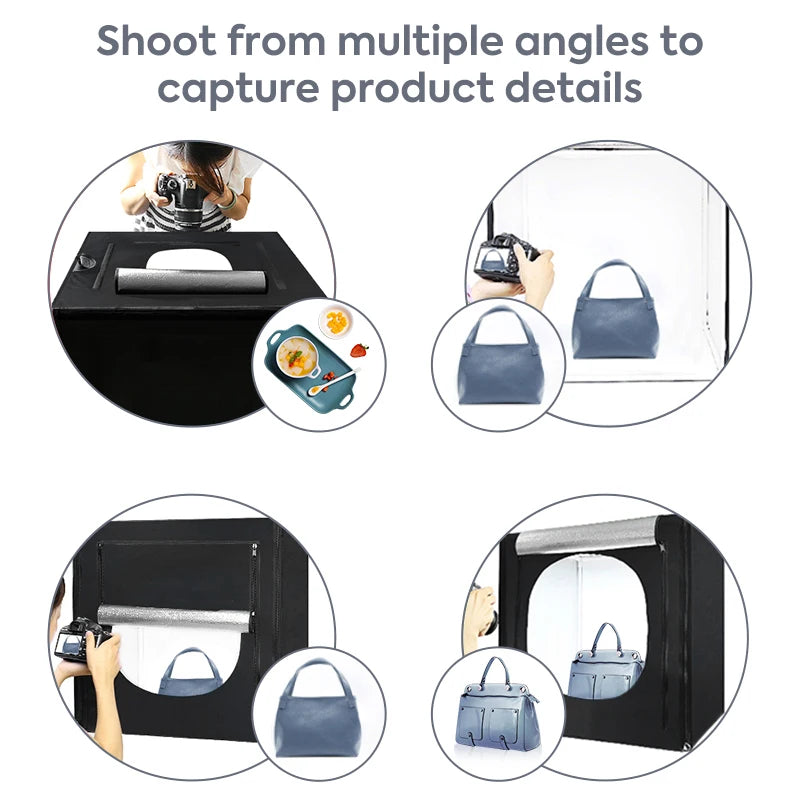 Shoot from multiple angles to capture product details