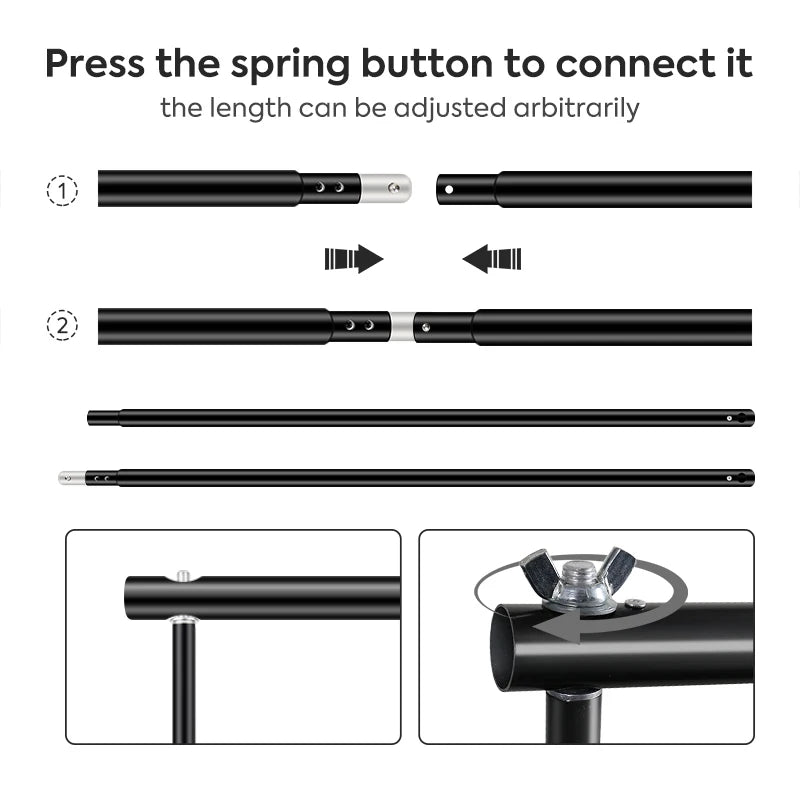 Press the spring button to connect it
the length can be adjusted arbitrarily

1

2